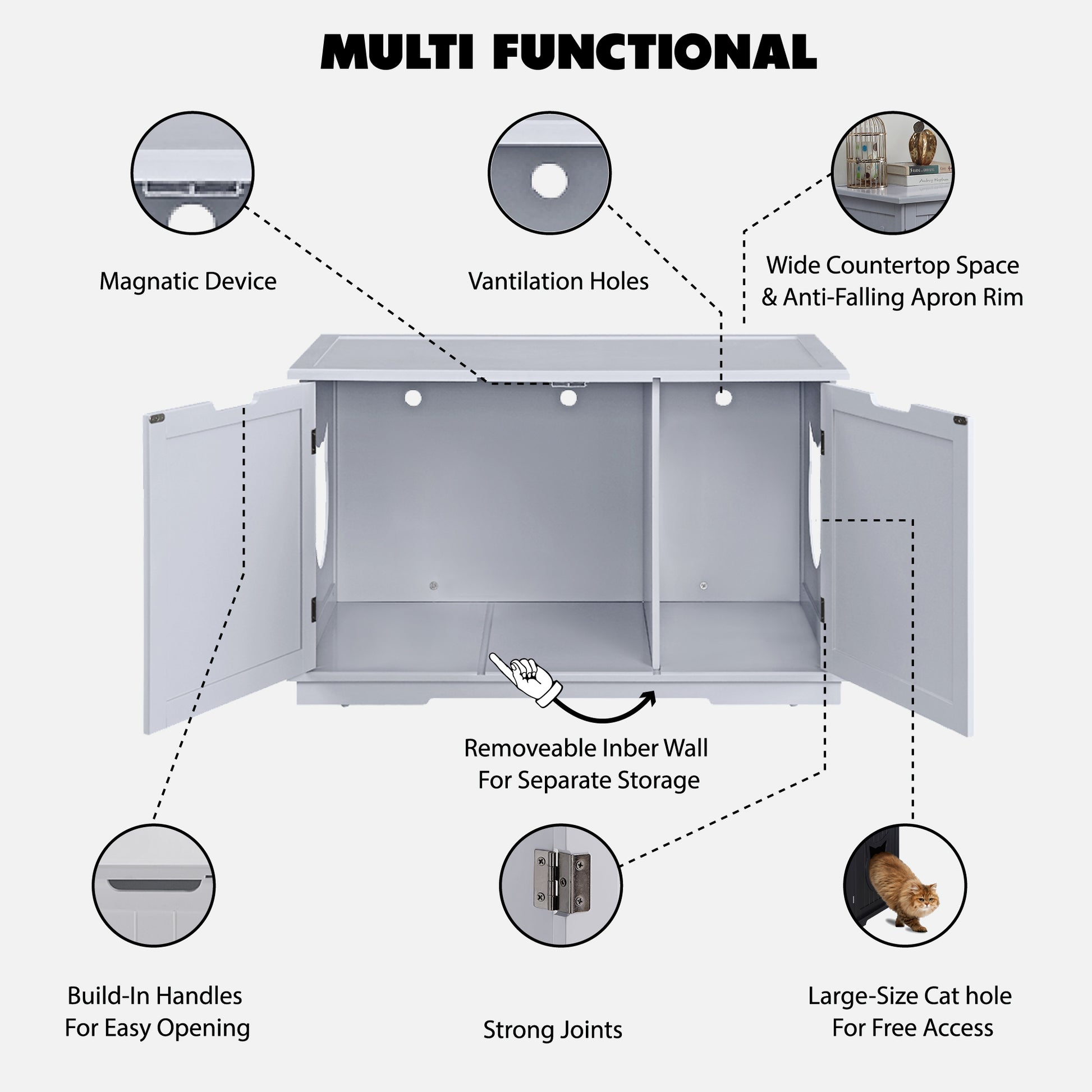 MULTI FUNCTIONAL

Magnatic Device

Vantilation Holes

Wide Countertop Space
& Anti-Falling Apron Rim

Removeable Inber Wall
For Separate Storage

Build-In Handles
For Easy Opening

Strong Joints

Large-Size Cat hole
For Free Access